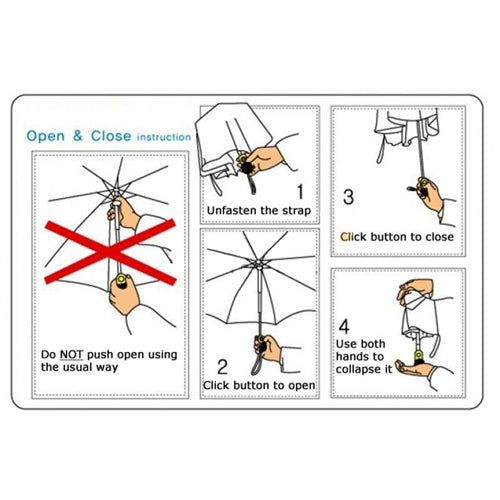 Open & Close instruction

Do NOT push open using the usual way

1
Unfasten the strap

2
Click button to open

3
Click button to close

4
Use both hands to collapse it